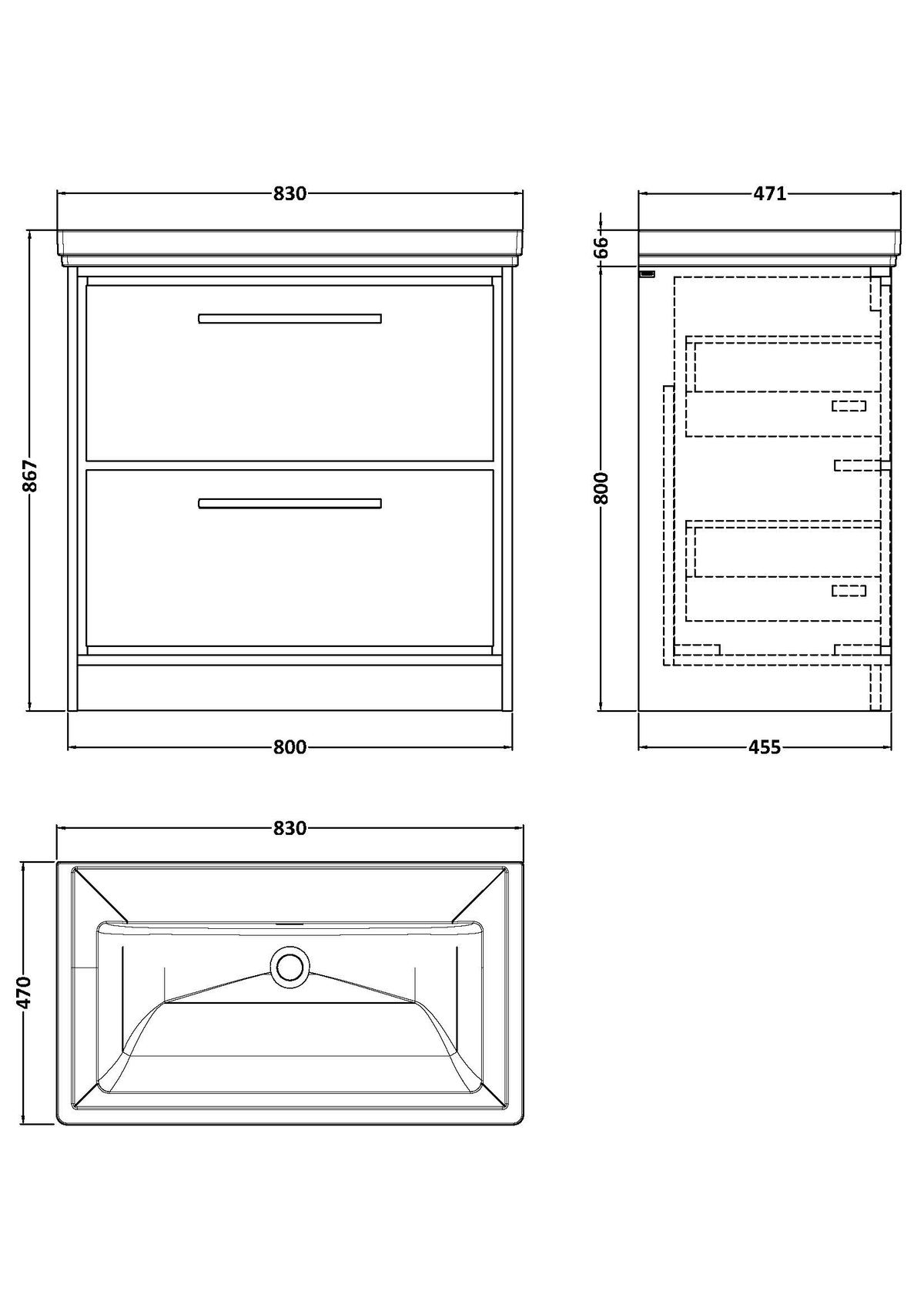 830
867
800
471
66
800
455
830
470