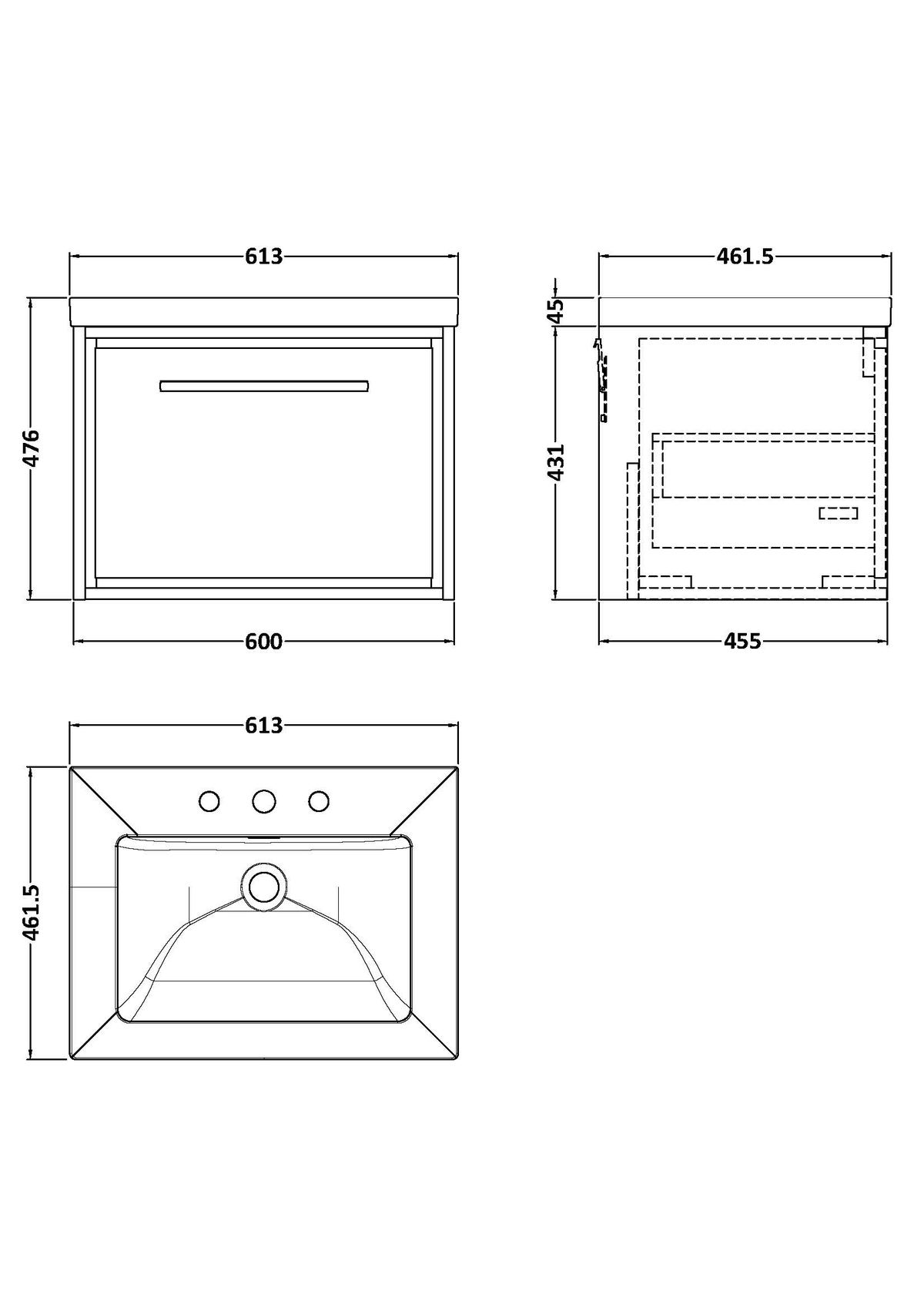 613
476
600
461.5
45
431
455
613
461.5