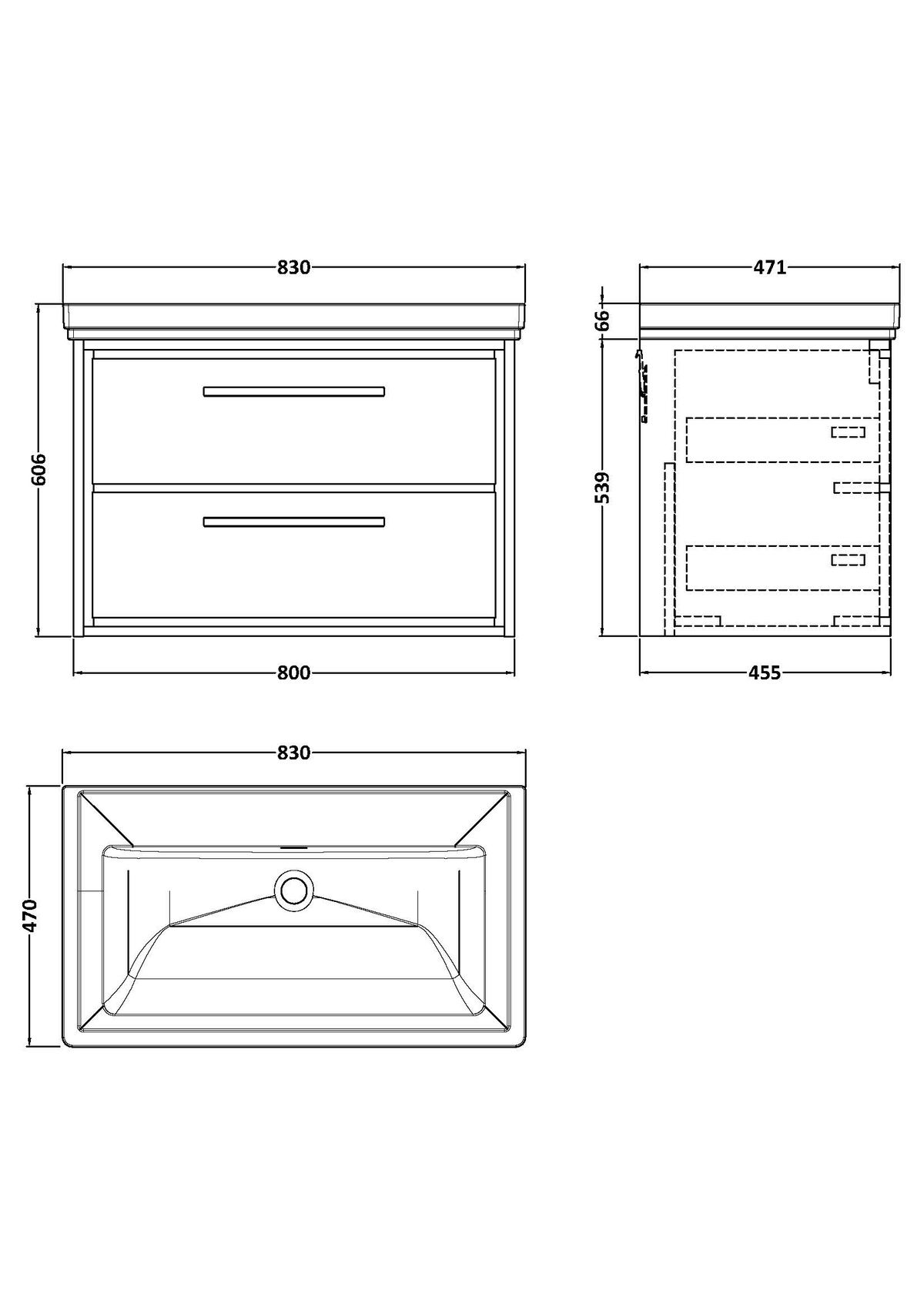 830
606
800
471
66
539
455
830
470