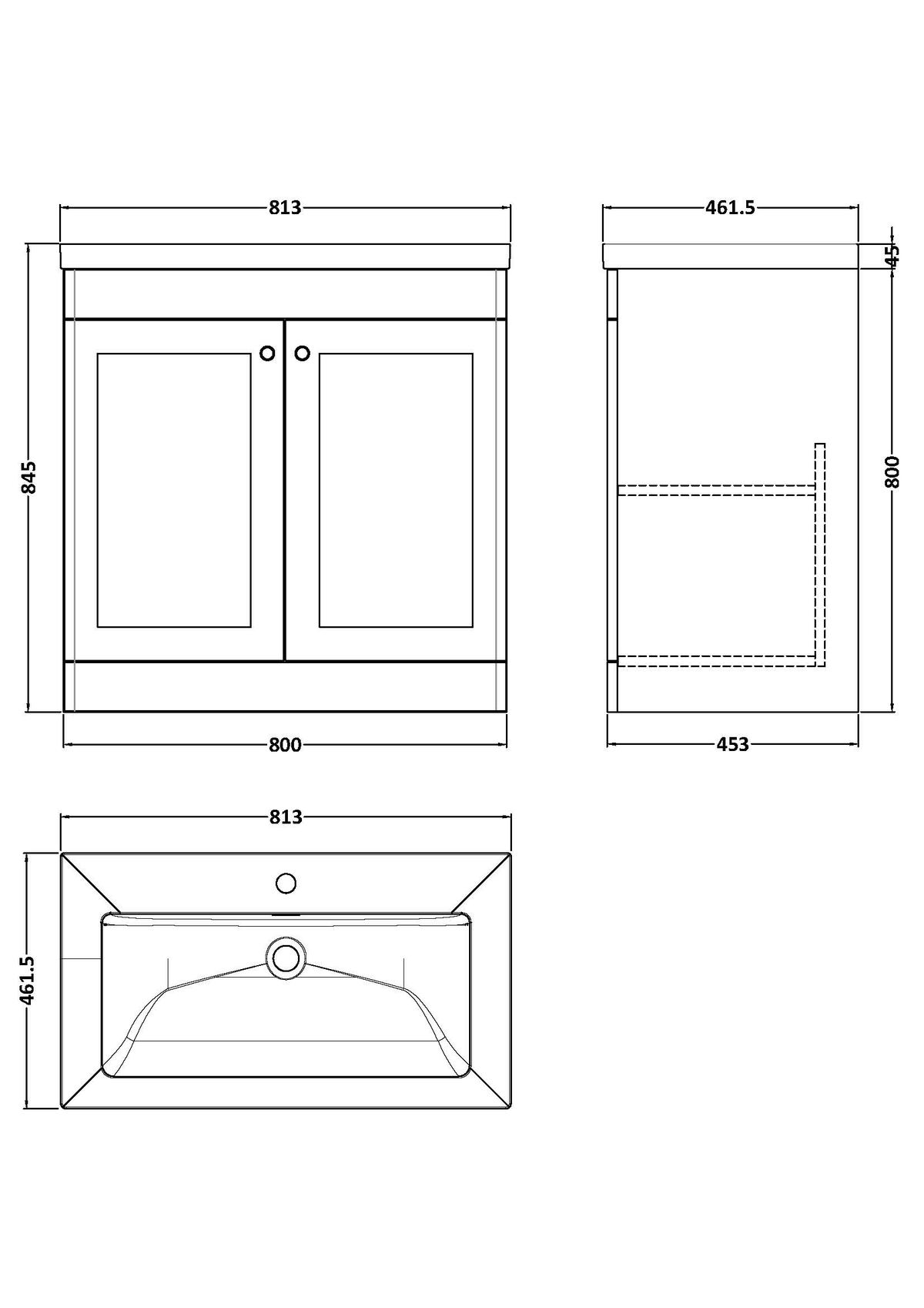 813

461.5

45

845

800

800

453

813

461.5