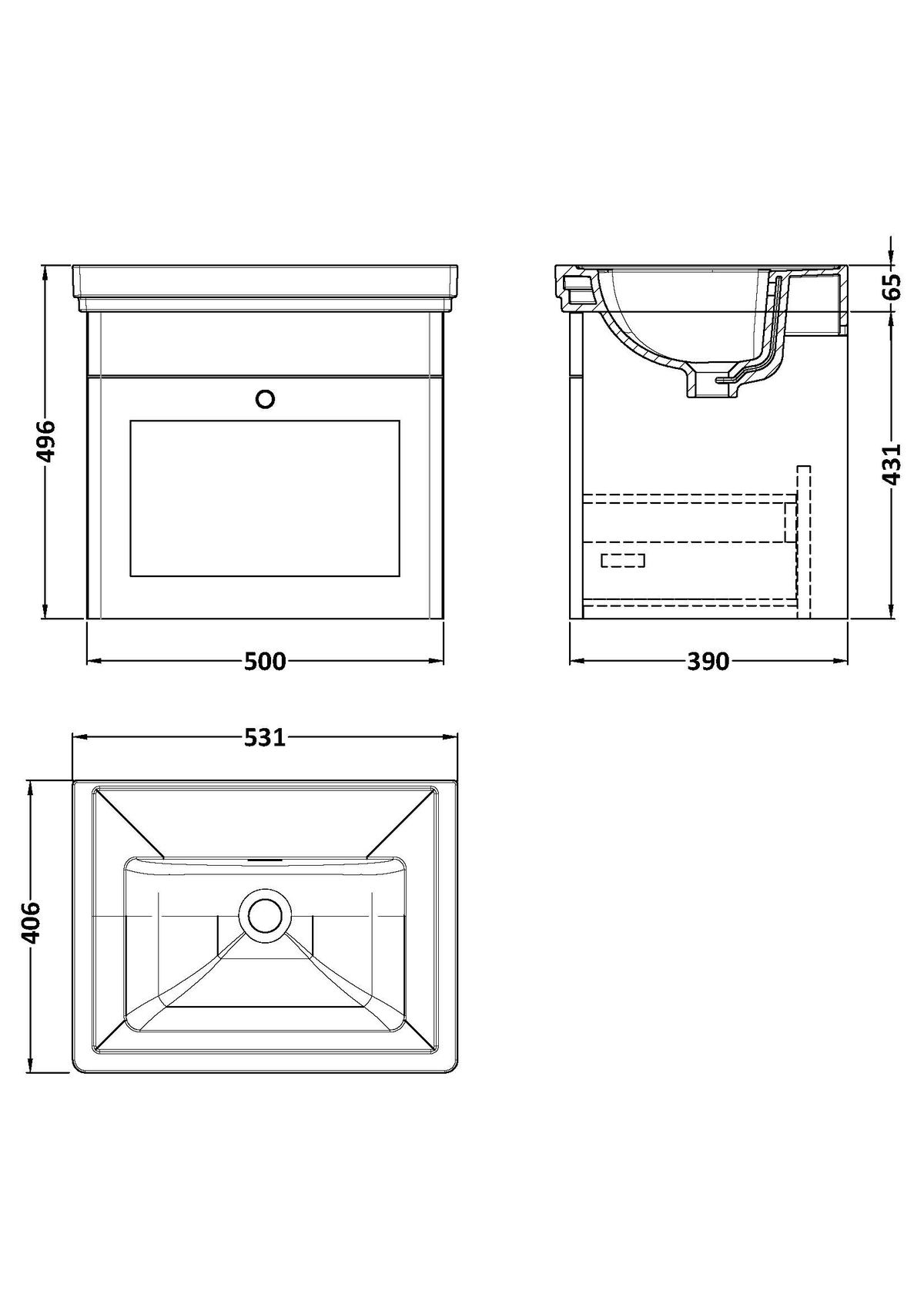 496
500
65
431
390
531
406