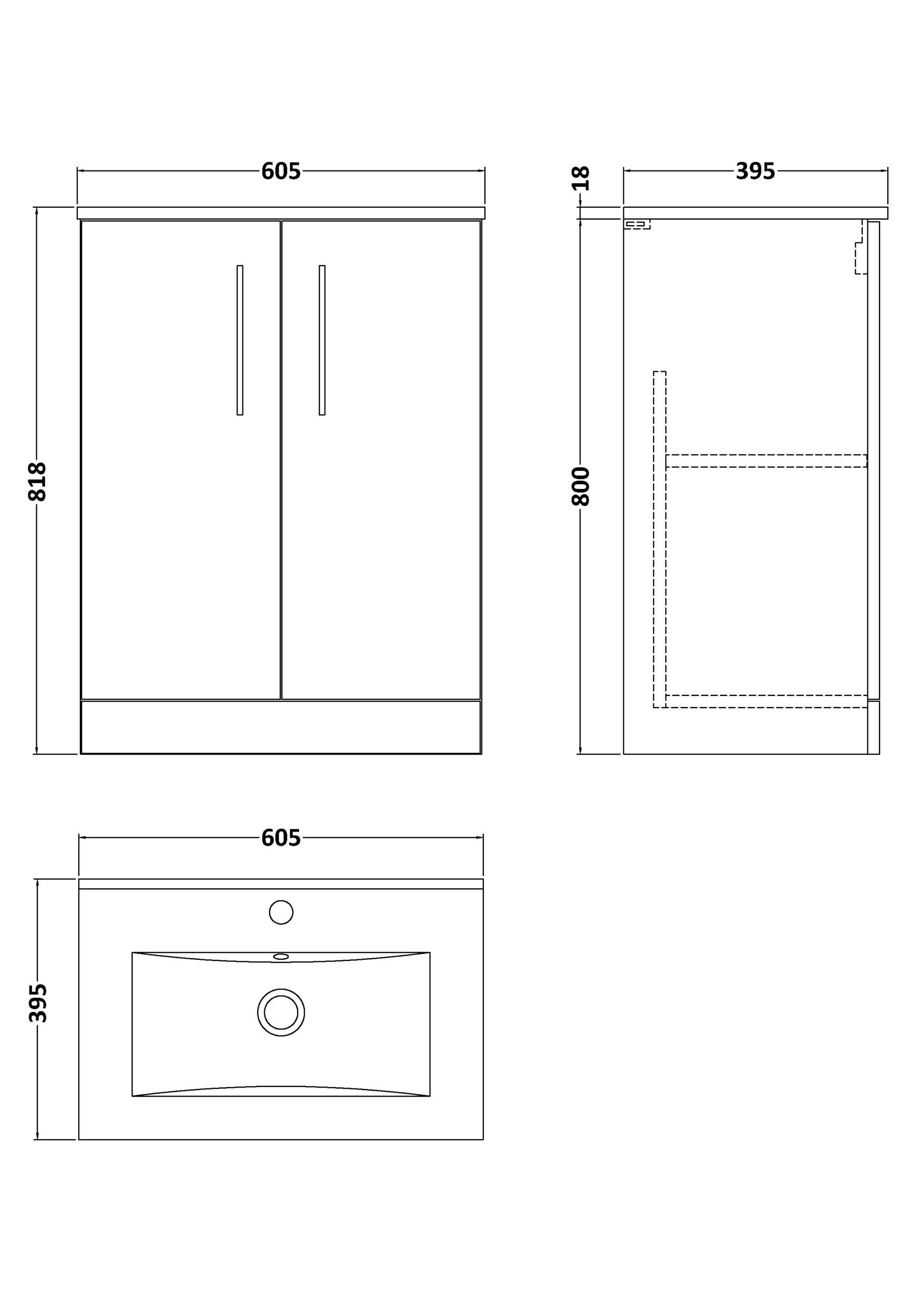 605
818
18
395
800
605
395