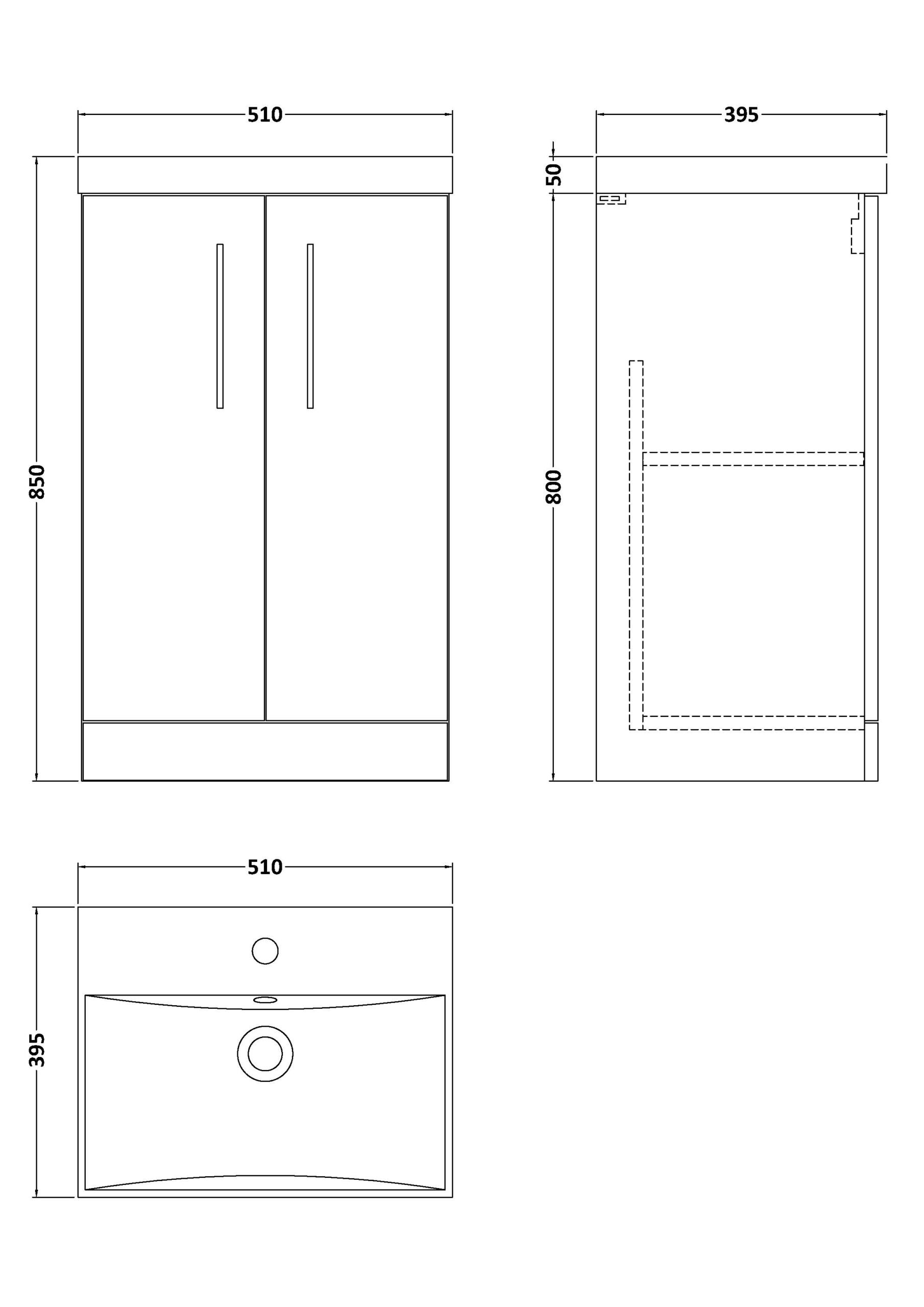 510
850
395
50
800
510
395