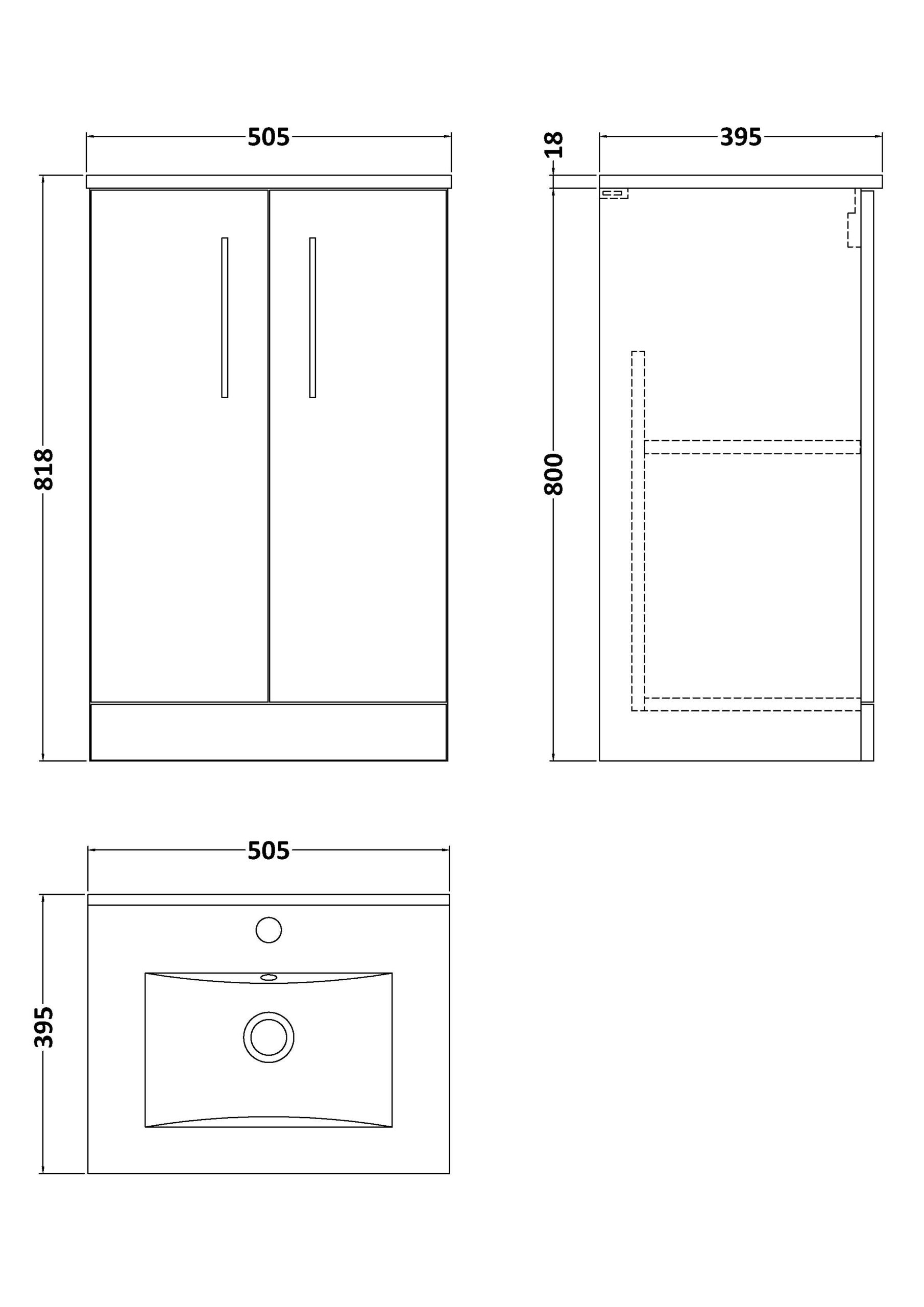 505

818

18

395

800

505

395